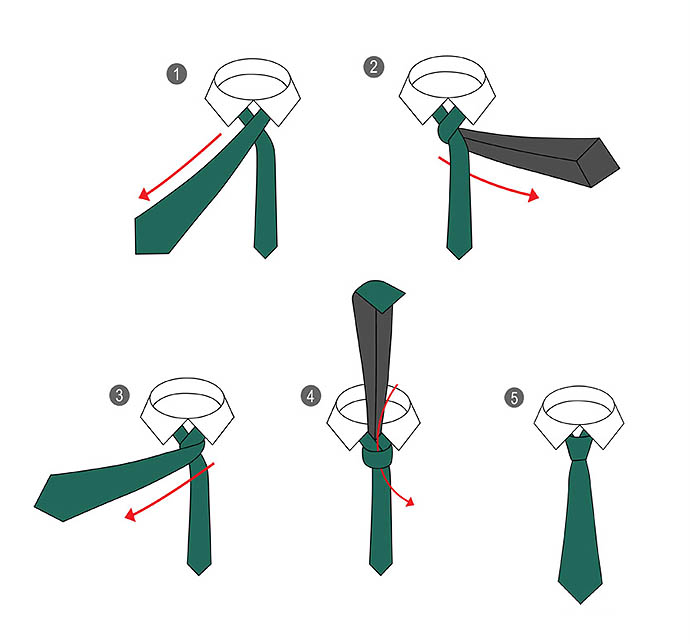 1

2

3

4

5