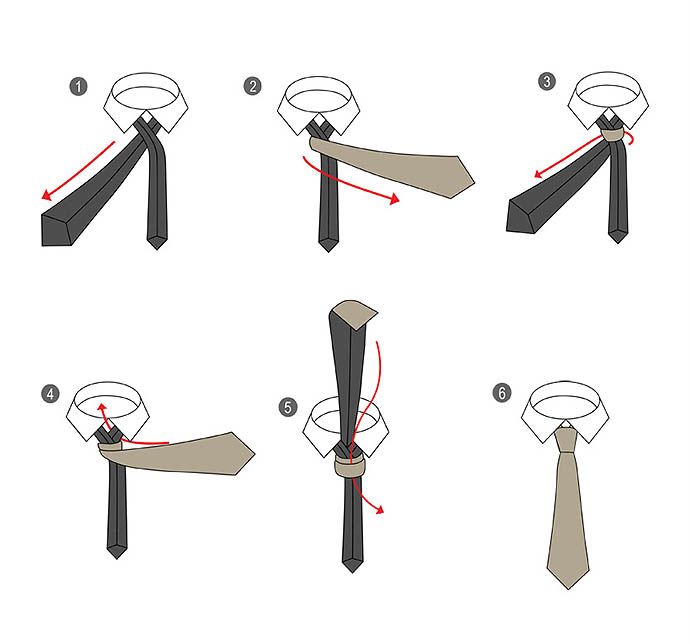 1
2
3
4
5
6