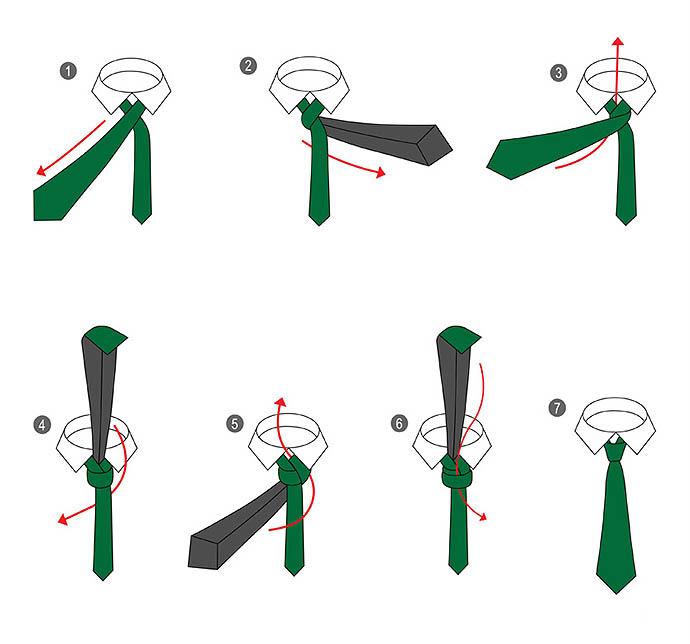 1
2
3
4
5
6
7