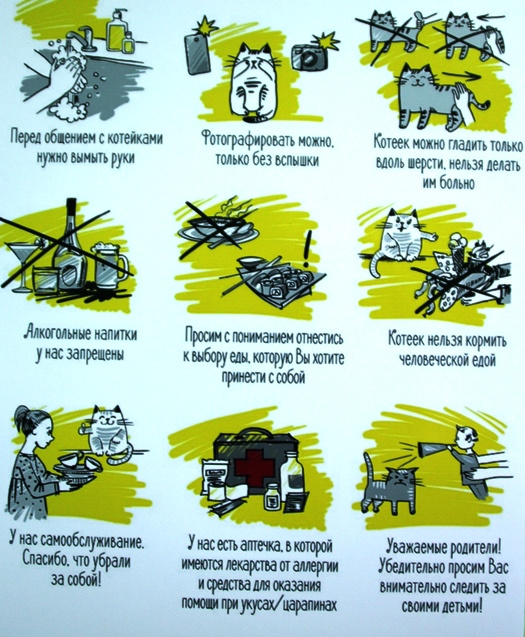 Перед общением с котейками нужно вымыть руки

Фотографировать можно, только без вспышки

Котеек можно гладить только вдоль шерсти, нельзя делать им больно

Алкогольные напитки у нас запрещены

Просим с пониманием отнестись к выбору еды, которую Вы хотите принести с собой

Котеек нельзя кормить человеческой едой

У нас самообслуживание. Спасибо, что убрали за собой!

У нас есть аптечка, в которой имеются лекарства от аллергии и средства для оказания помощи при укусах/царапинах

Уважаемые родители! Убедительно просим Вас внимательно следить за своими детьми!