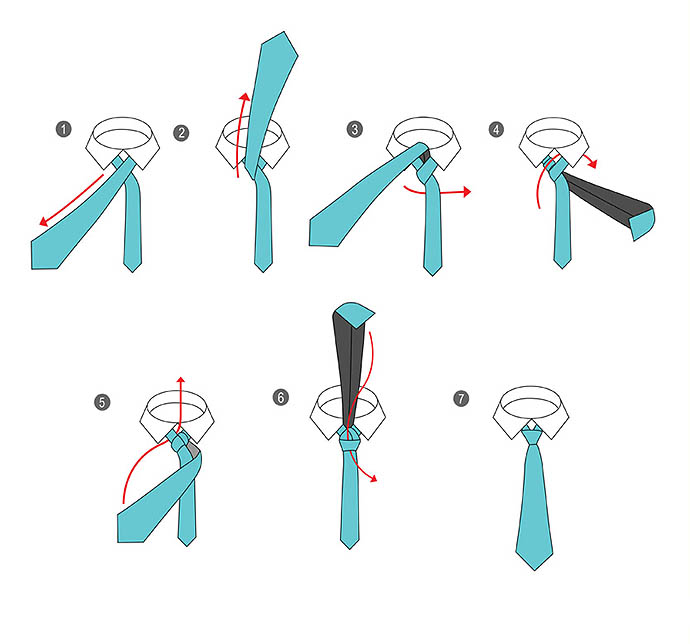 1
2
3
4
5
6
7