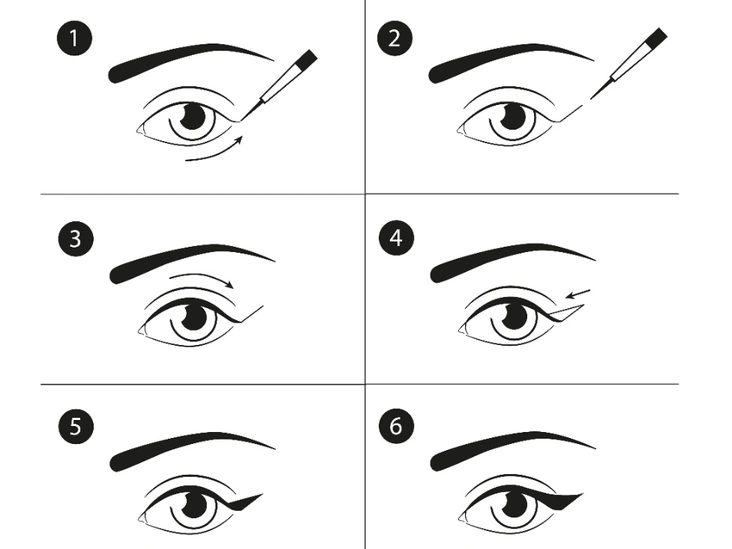 1
2
3
4
5
6